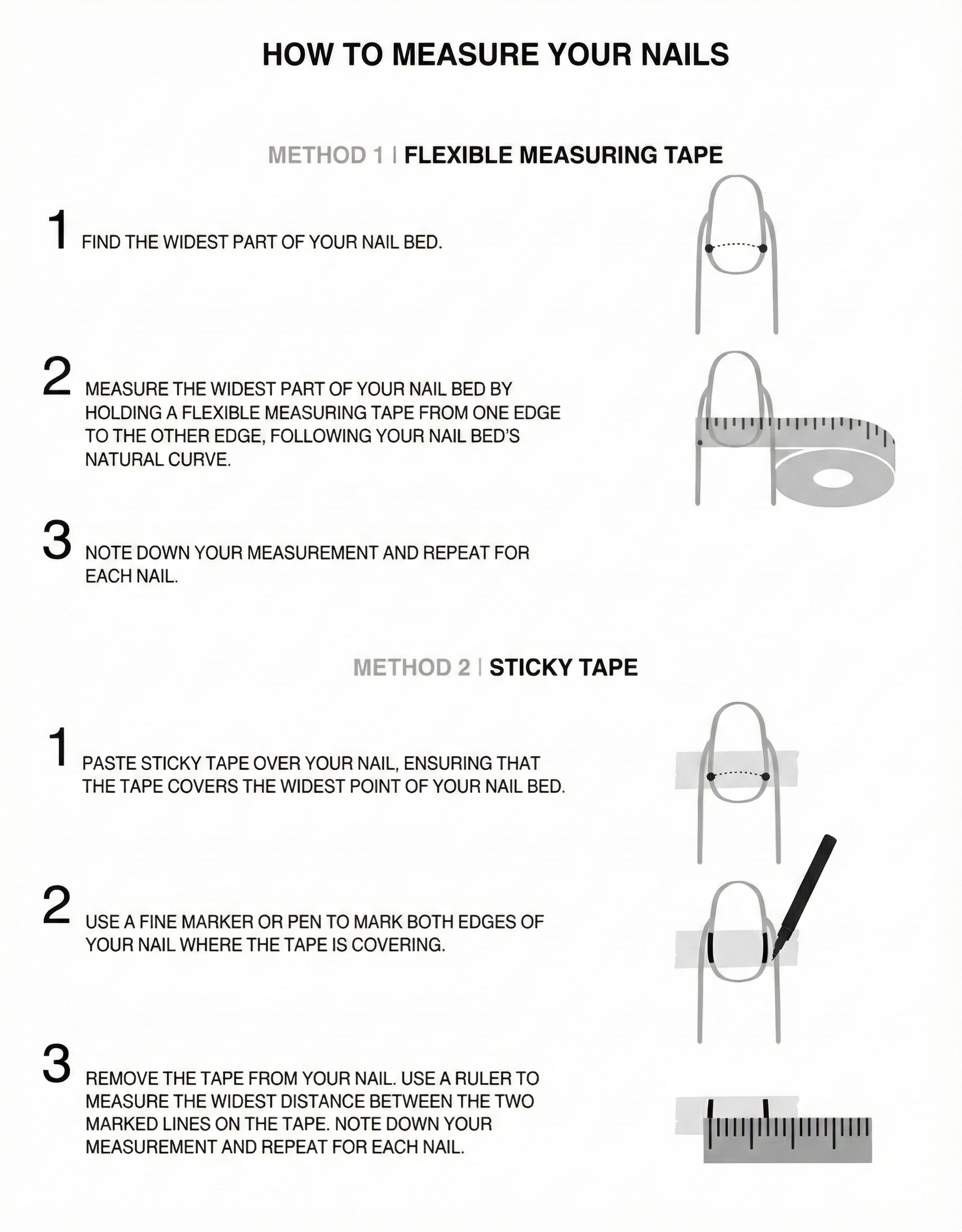 HOW TO MEASURE YOUR NAILS

METHOD 1 | FLEXIBLE MEASURING TAPE

1 FIND THE WIDEST PART OF YOUR NAIL BED.

2 MEASURE THE WIDEST PART OF YOUR NAIL BED BY HOLDING A FLEXIBLE MEASURING TAPE FROM ONE EDGE TO THE OTHER EDGE, FOLLOWING YOUR NAIL BED'S NATURAL CURVE.

3 NOTE DOWN YOUR MEASUREMENT AND REPEAT FOR EACH NAIL.

METHOD 2 | STICKY TAPE

1 PASTE STICKY TAPE OVER YOUR NAIL, ENSURING THAT THE TAPE COVERS THE WIDEST POINT OF YOUR NAIL BED.

2 USE A FINE MARKER OR PEN TO MARK BOTH EDGES OF YOUR NAIL WHERE THE TAPE IS COVERING.

3 REMOVE THE TAPE FROM YOUR NAIL. USE A RULER TO MEASURE THE WIDEST DISTANCE BETWEEN THE TWO MARKED LINES ON THE TAPE. NOTE DOWN YOUR MEASUREMENT AND REPEAT FOR EACH NAIL.